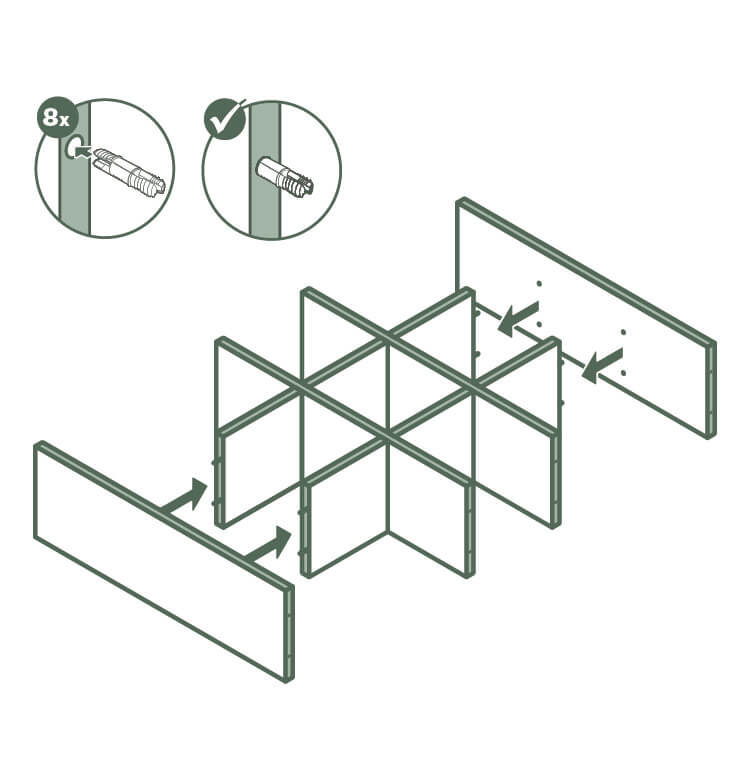 8x